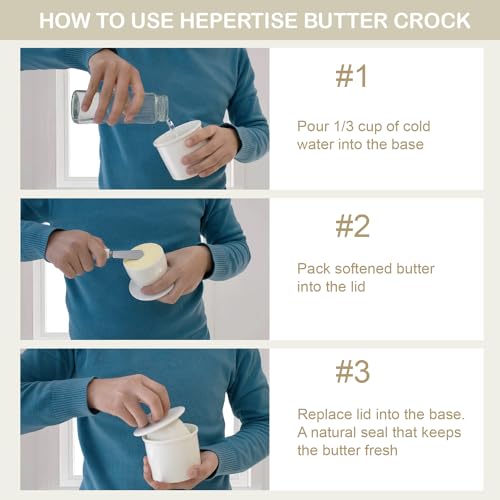 HOW TO USE HEPERTISE BUTTER CROCK

#1

Pour 1/3 cup of cold water into the base

#2

Pack softened butter into the lid

#3

Replace lid into the base. A natural seal that keeps the butter fresh