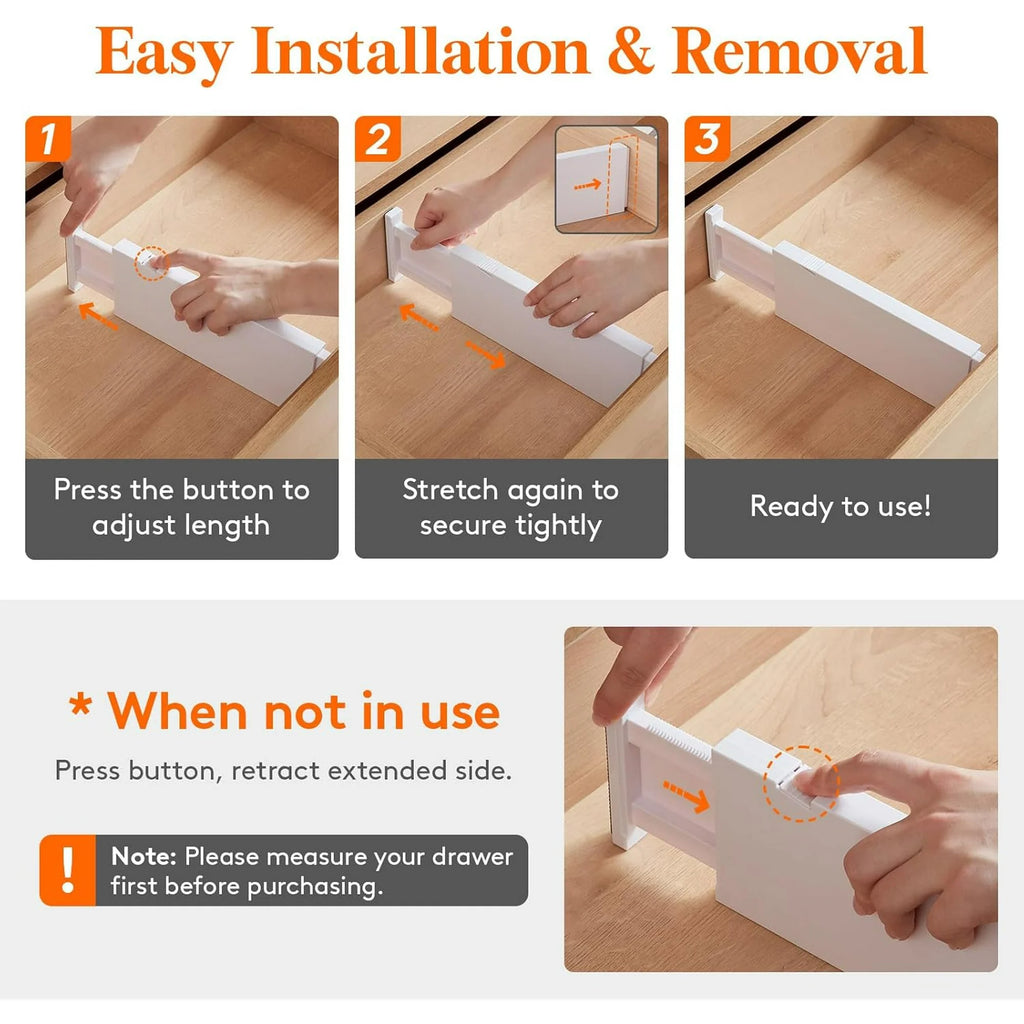 Easy Installation & Removal

1

Press the button to adjust length

2

Stretch again to secure tightly

3

Ready to use!

* When not in use

Press button, retract extended side.

!

Note: Please measure your drawer first before purchasing.