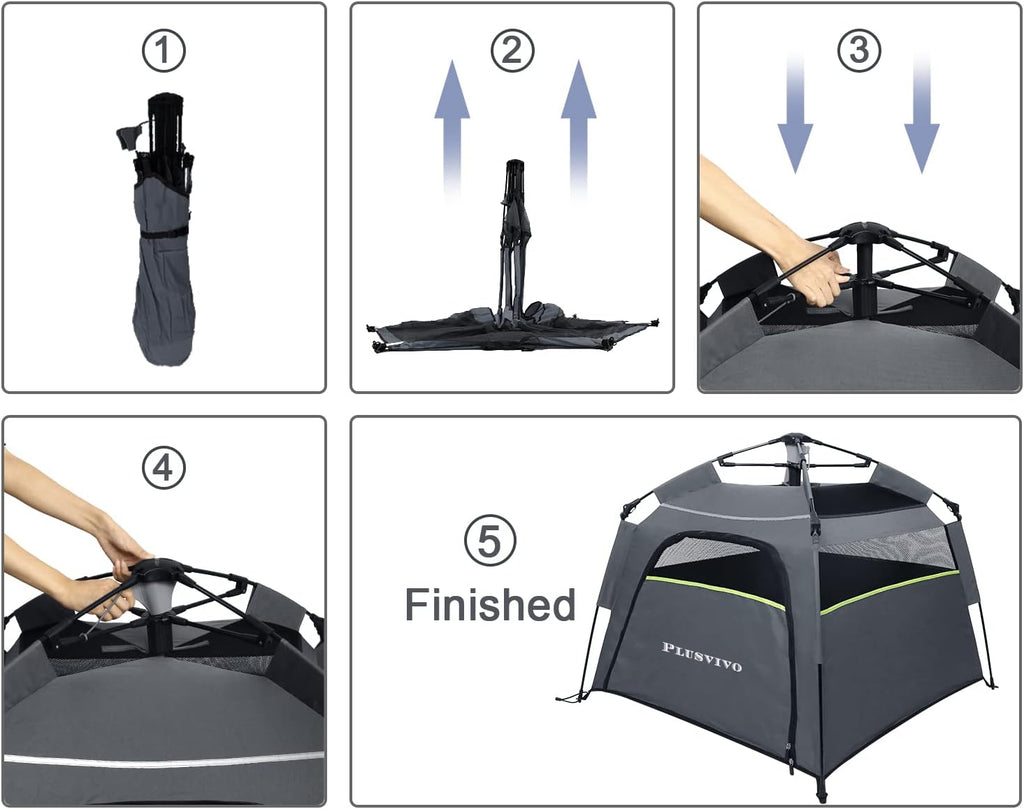 ①

②

③

④

⑤

Finished

PLUSVIVO