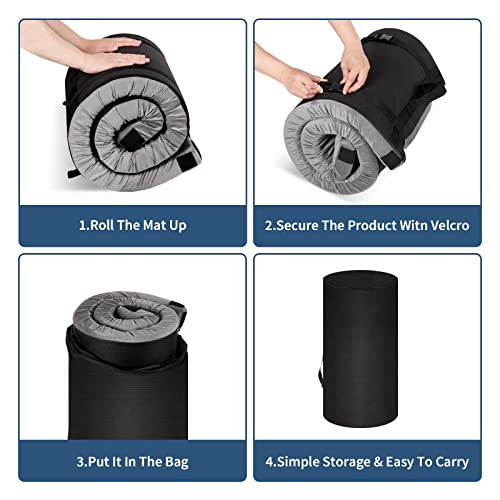 1.Roll The Mat Up

2.Secure The Product Witn Velcro

3.Put It In The Bag

4.Simple Storage & Easy To Carry