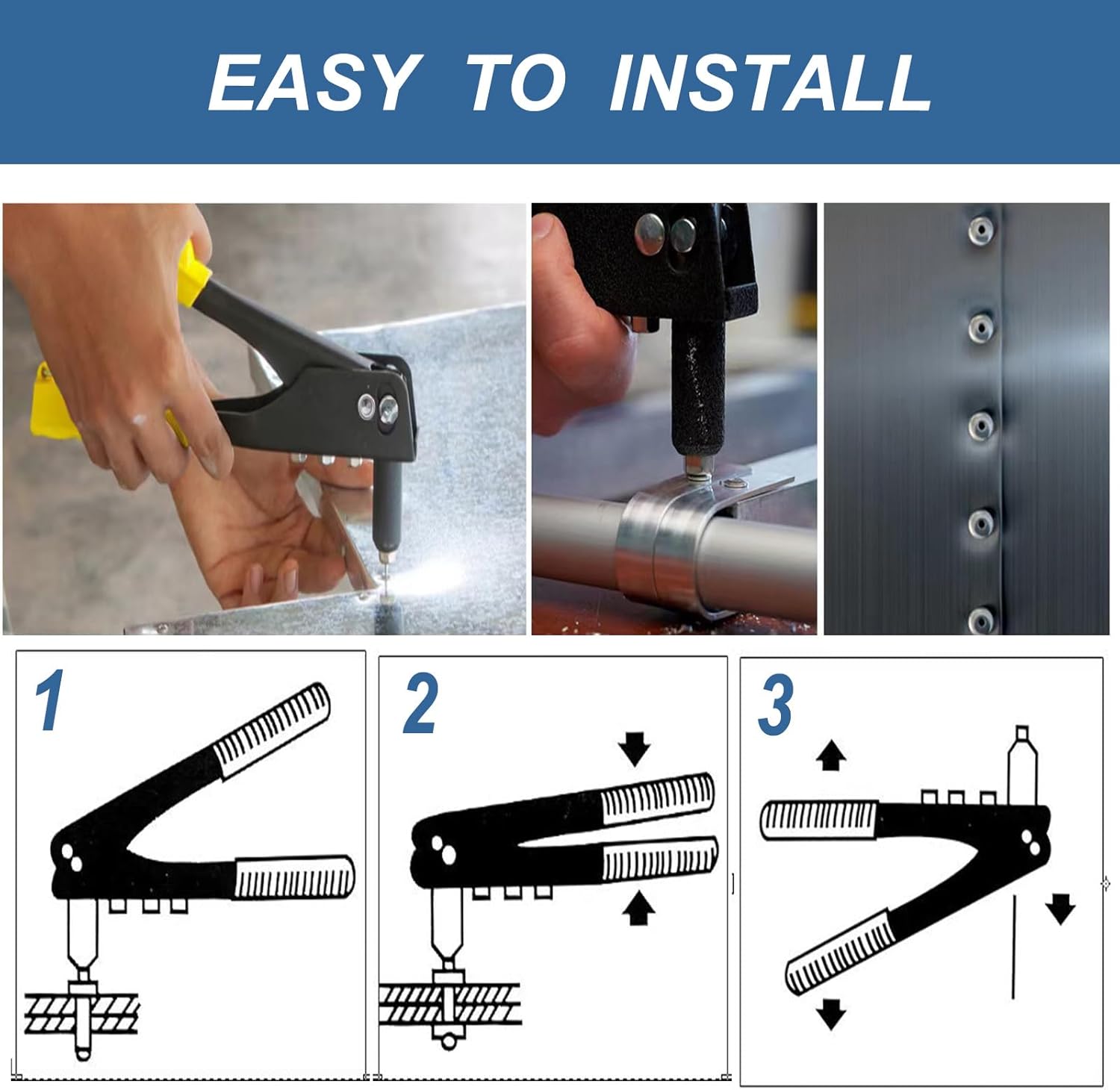 EASY TO INSTALL

1

2

3