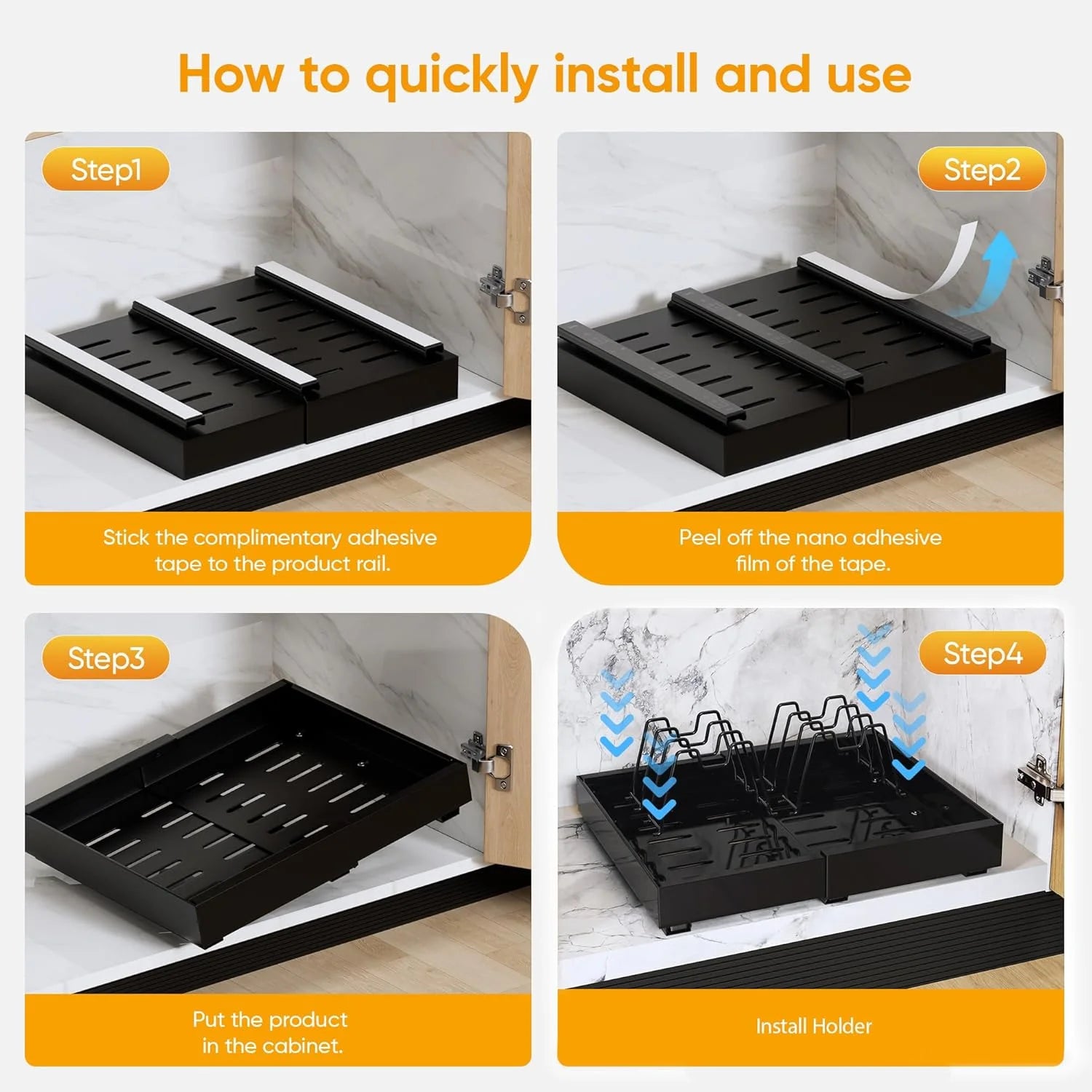 How to quickly install and use

Step1

Stick the complimentary adhesive tape to the product rail.

Step2

Peel off the nano adhesive film of the tape.

Step3

Put the product in the cabinet.

Step4

Install Holder