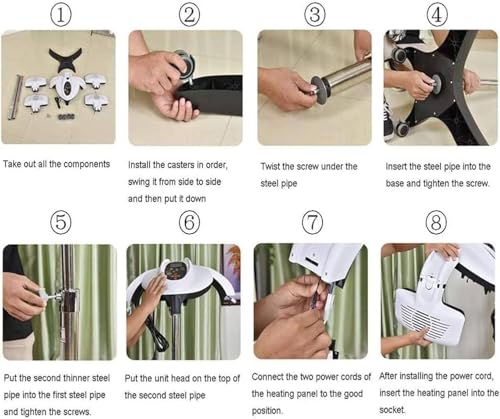 ①

Take out all the components

②

Install the casters in order, swing it from side to side and then put it down

③

Twist the screw under the steel pipe

④

Insert the steel pipe into the base and tighten the screw.

⑤

Put the second thinner steel pipe into the first steel pipe and tighten the screws.

⑥

Put the unit head on the top of the second steel pipe

⑦

Connect the two power cords of the heating panel to the good position.

⑧

After installing the power cord, insert the heating panel into the socket.