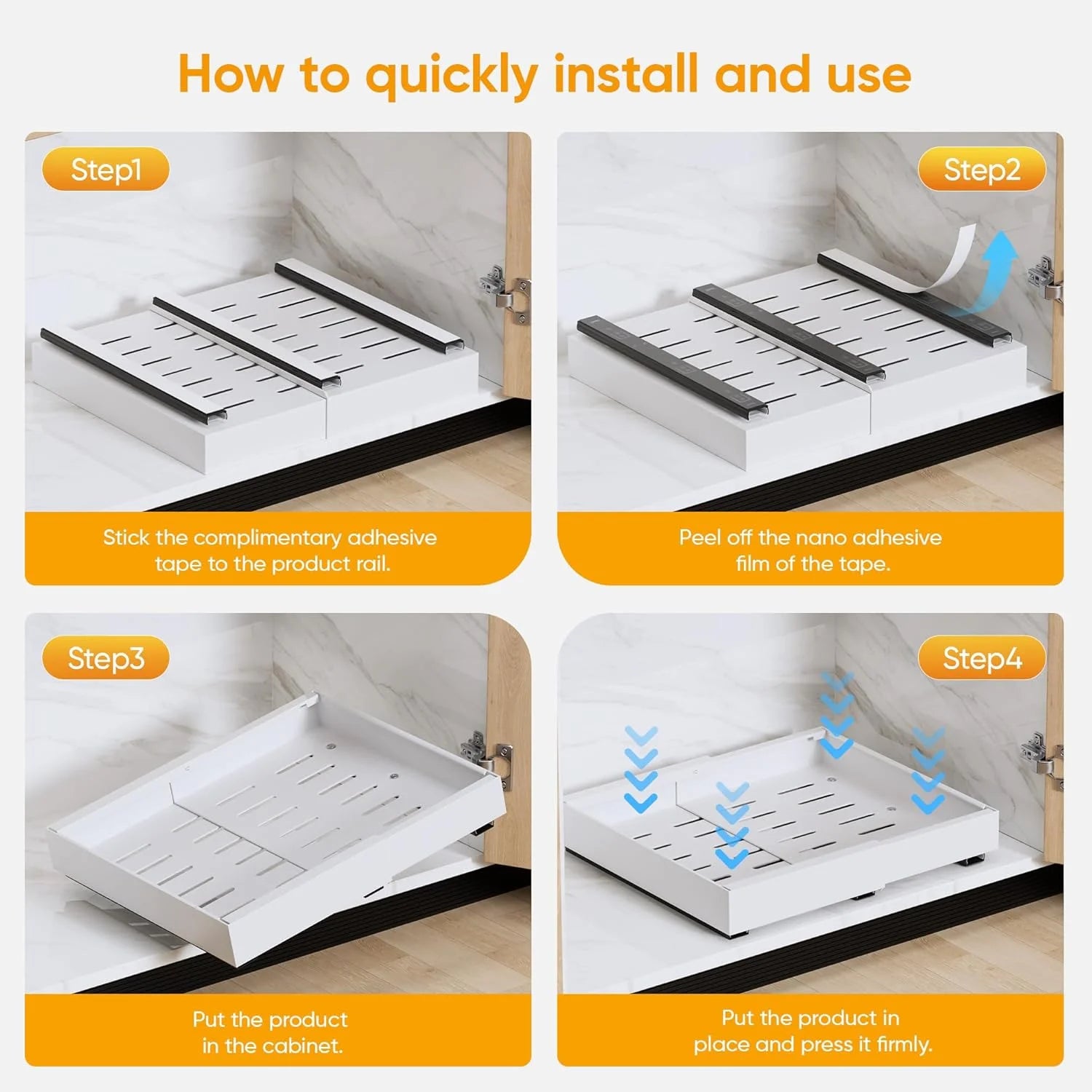 How to quickly install and use

Step1

Stick the complimentary adhesive tape to the product rail.

Step2

Peel off the nano adhesive film of the tape.

Step3

Put the product in the cabinet.

Step4

Put the product in place and press it firmly.