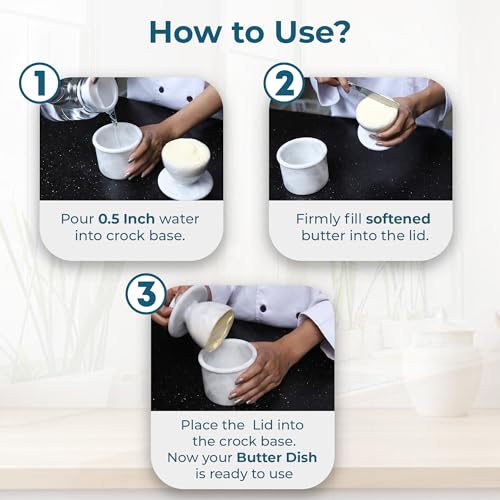 How to Use?

1

Pour 0.5 Inch water into crock base.

2

Firmly fill softened butter into the lid.

3

Place the Lid into the crock base. Now your Butter Dish is ready to use